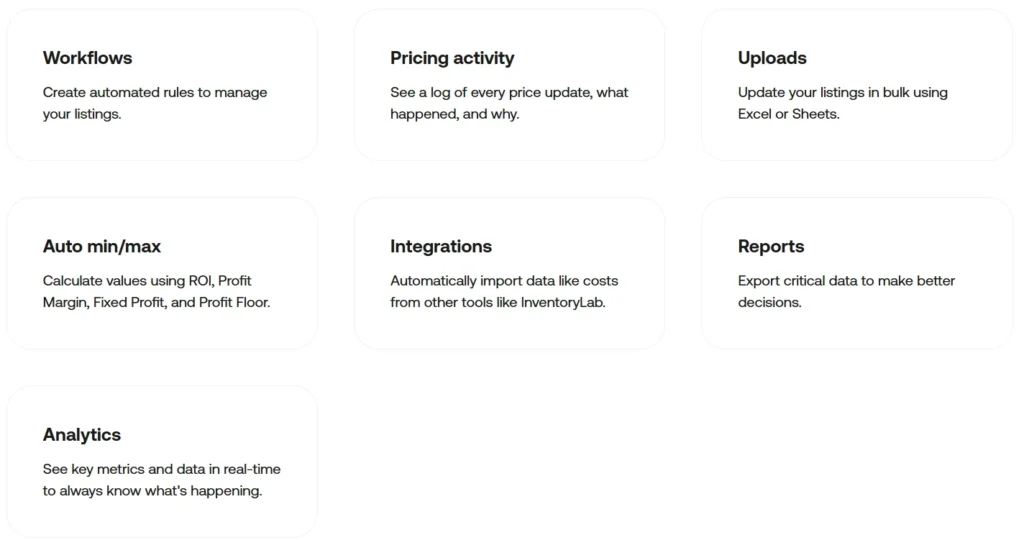 Workflows

Create automated rules to manage your listings.

Pricing activity

See a log of every price update, what happened, and why.

Uploads

Update your listings in bulk using Excel or Sheets.

Auto min/max

Calculate values using ROI, Profit Margin, Fixed Profit, and Profit Floor.

Integrations

Automatically import data like costs from other tools like InventoryLab.

Reports

Export critical data to make better decisions.

Analytics

See key metrics and data in real-time to always know what's happening.